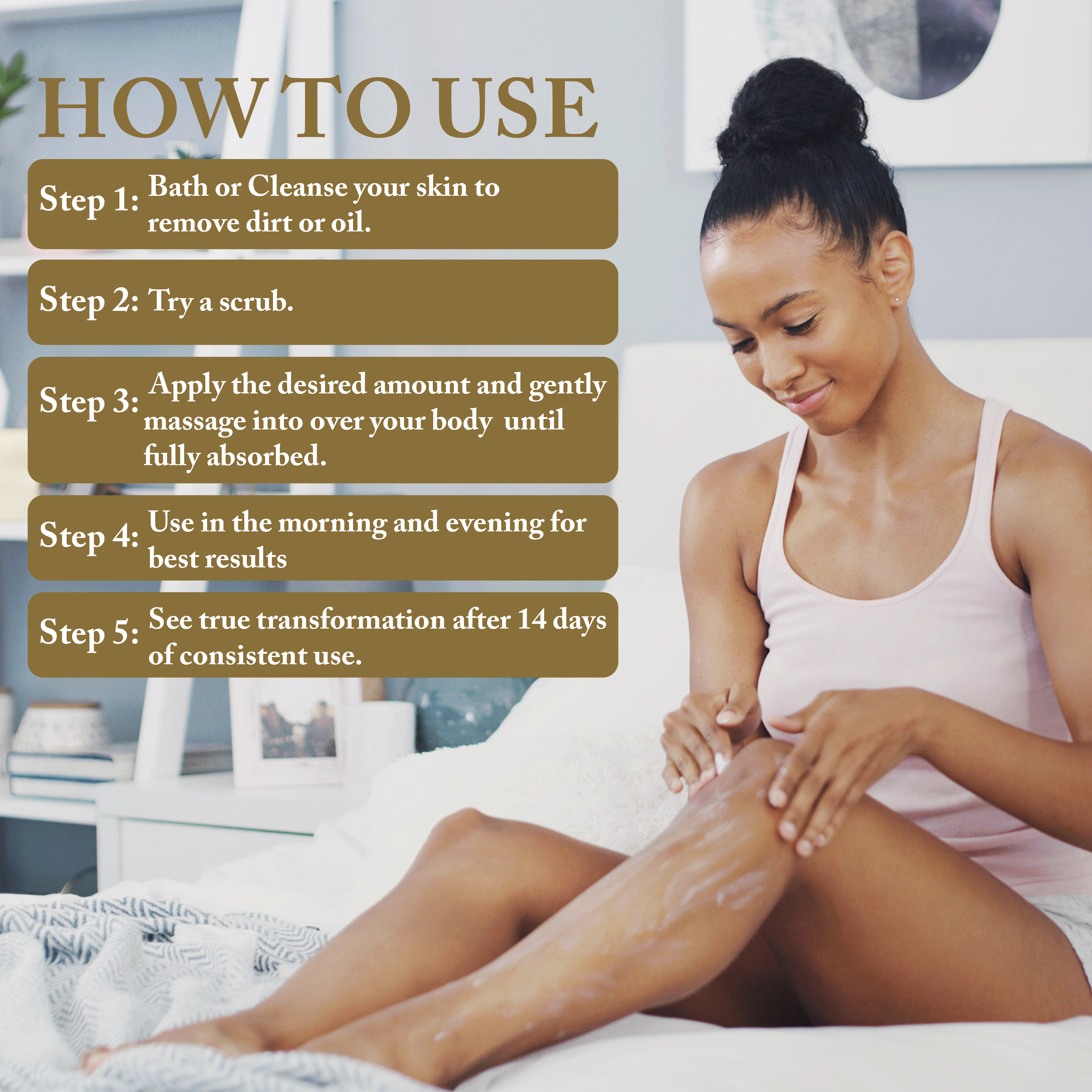 HOW TO USE

Step 1: Bath or Cleanse your skin to remove dirt or oil.

Step 2: Try a scrub.

Step 3: Apply the desired amount and gently massage into over your body until fully absorbed.

Step 4: Use in the morning and evening for best results

Step 5: See true transformation after 14 days of consistent use.